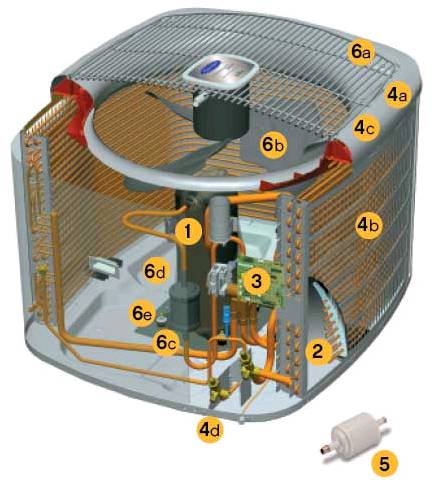 6a
4a
4c
6b
1
4b
6d
3
6e
6c
2
4d
5